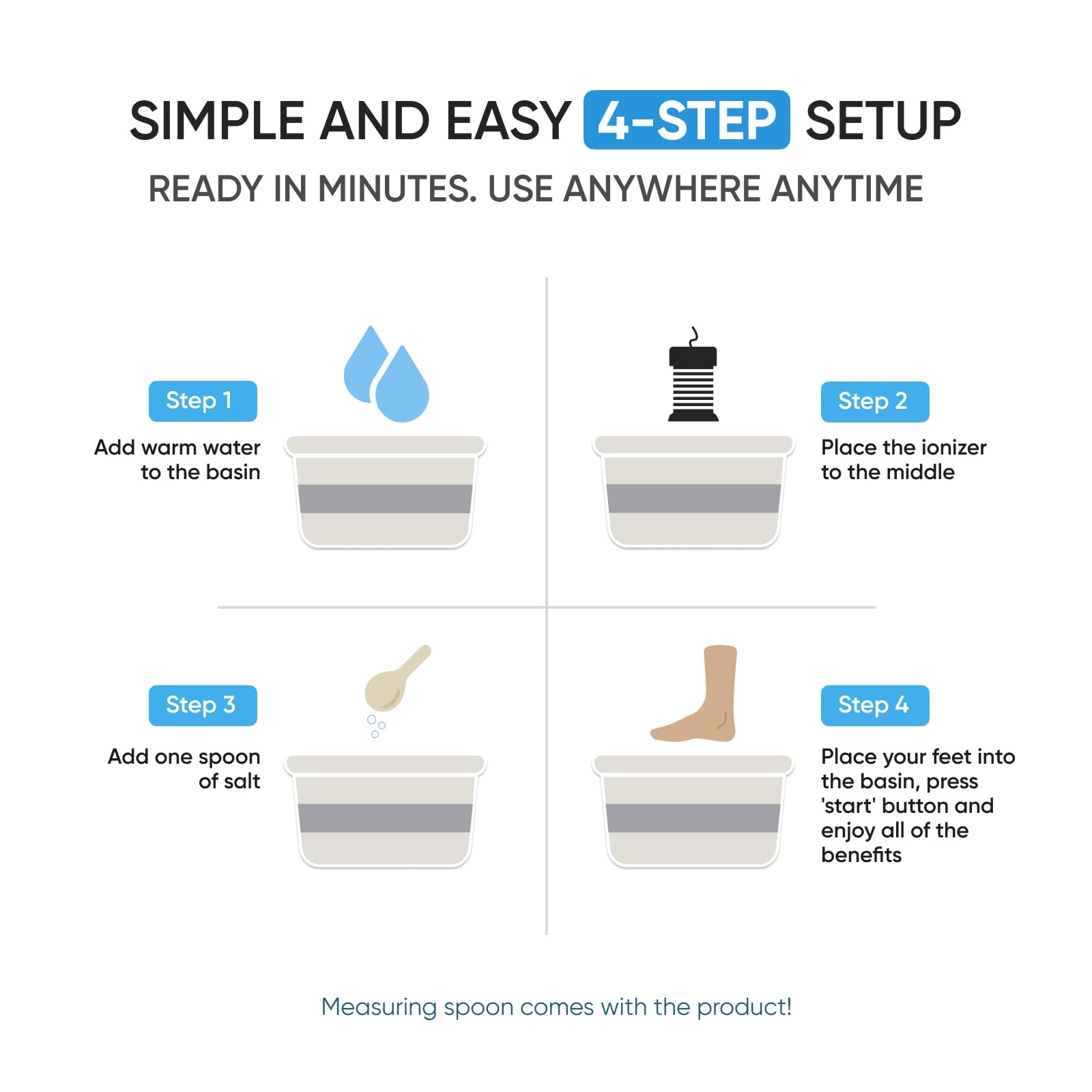 SIMPLE AND EASY 4-STEP SETUP

READY IN MINUTES. USE ANYWHERE ANYTIME

Step 1

Add warm water to the basin

Step 2

Place the ionizer to the middle

Step 3

Add one spoon of salt

Step 4

Place your feet into the basin, press 'start' button and enjoy all of the benefits

Measuring spoon comes with the product!